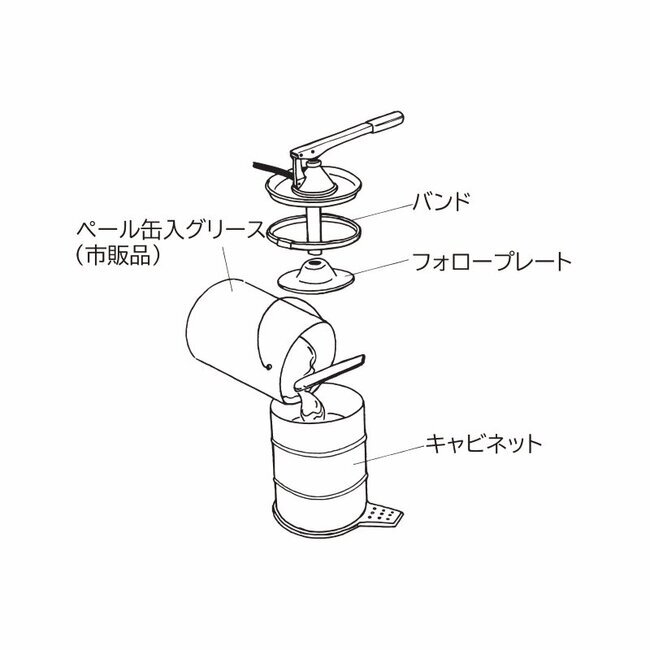 バンド

ペール缶入グリース
（市販品）

フォロープレート

キャビネット